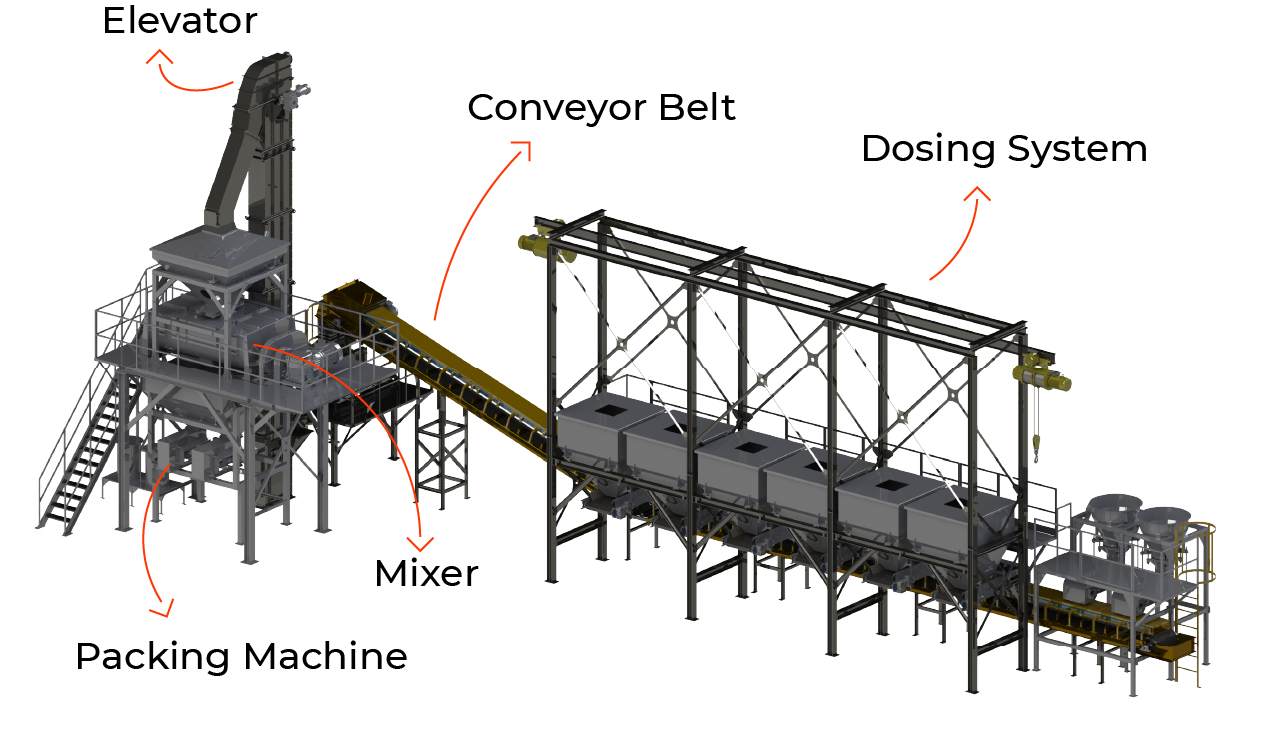 Elevator

Conveyor Belt

Dosing System

Mixer

Packing Machine